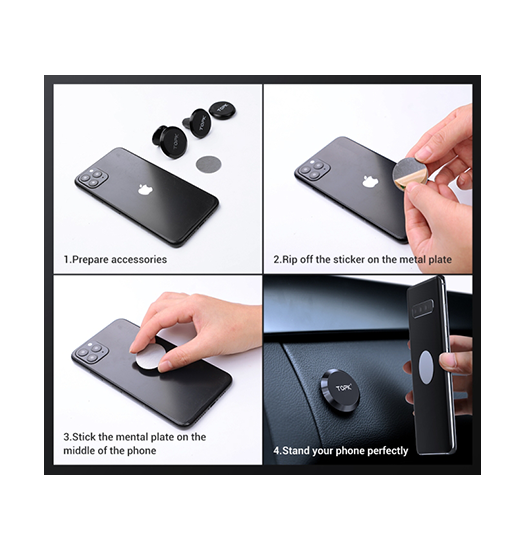 TOPK
TOPK
TOPK

1.Prepare accessories

2.Rip off the sticker on the metal plate

3.Stick the mental plate on the middle of the phone

TOPK

4.Stand your phone perfectly