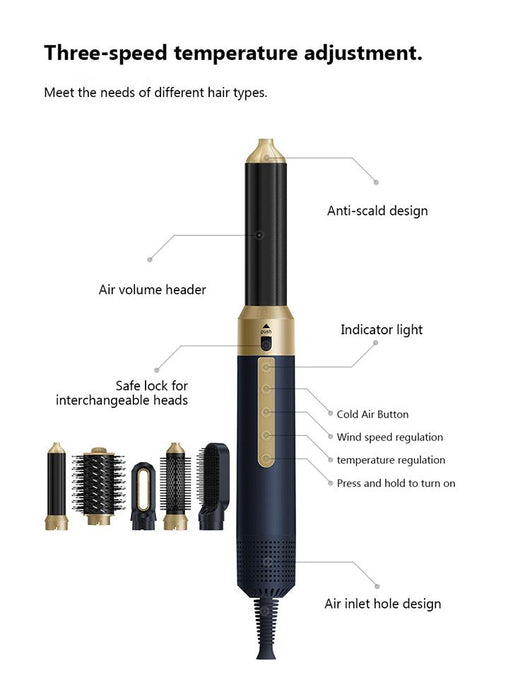 Three-speed temperature adjustment.

Meet the needs of different hair types.

Anti-scald design

Air volume header

push

Indicator light

Safe lock for interchangeable heads

Cold Air Button

Wind speed regulation

temperature regulation

Press and hold to turn on

Air inlet hole design