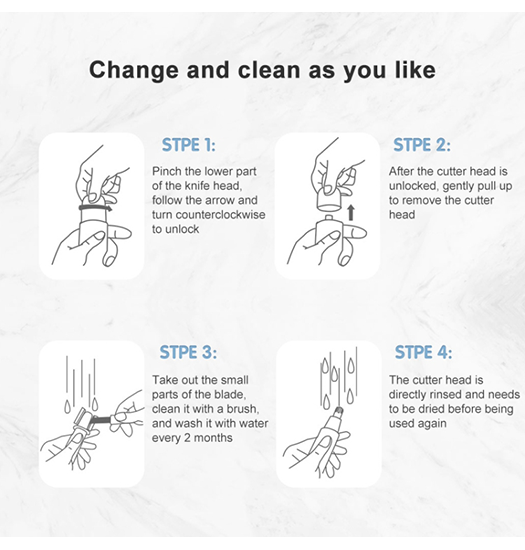 Change and clean as you like

STPE 1:

Pinch the lower part of the knife head, follow the arrow and turn counterclockwise to unlock

STPE 2:

After the cutter head is unlocked, gently pull up to remove the cutter head

STPE 3:

Take out the small parts of the blade, clean it with a brush, and wash it with water every 2 months

STPE 4:

The cutter head is directly rinsed and needs to be dried before being used again