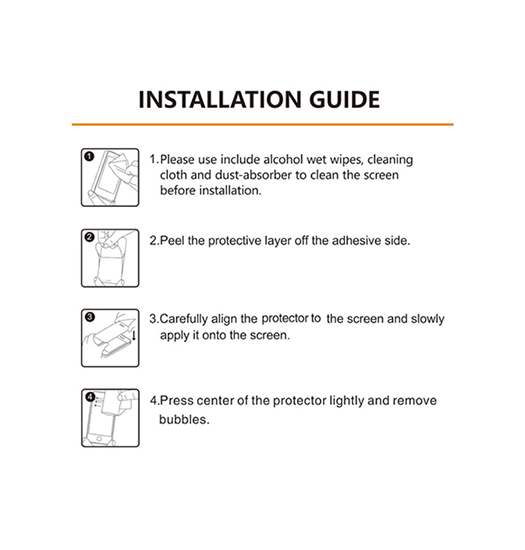 INSTALLATION GUIDE

1
1.Please use include alcohol wet wipes, cleaning cloth and dust-absorber to clean the screen before installation.

2
2.Peel the protective layer off the adhesive side.

3
3.Carefully align the protector to the screen and slowly apply it onto the screen.

4
4.Press center of the protector lightly and remove bubbles.