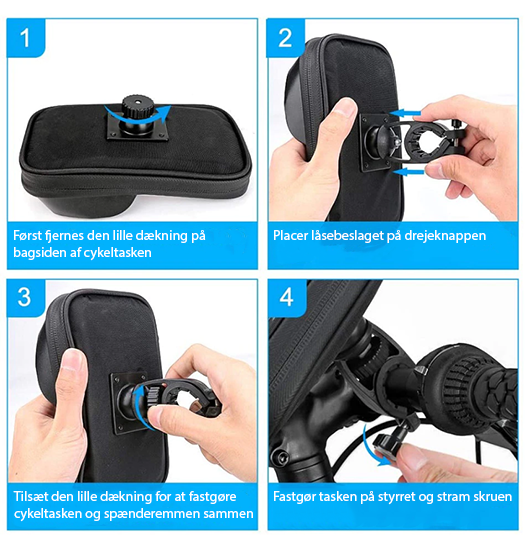 1

Først fjernes den lille dækning på bagsiden af cykeltasken

2

Placer låsebeslaget på drejeknappen

3

Tilsæt den lille dækning for at fastgøre cykeltasken og spænderemmen sammen

4

Fastgør tasken på styrret og stram skruen